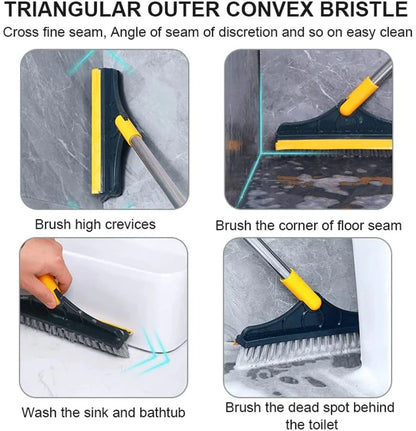 TRIANGULAR OUTER CONVEX BRISTLE

Cross fine seam, Angle of seam of discretion and so on easy clean

Brush high crevices

Brush the corner of floor seam

Wash the sink and bathtub

Brush the dead spot behind the toilet