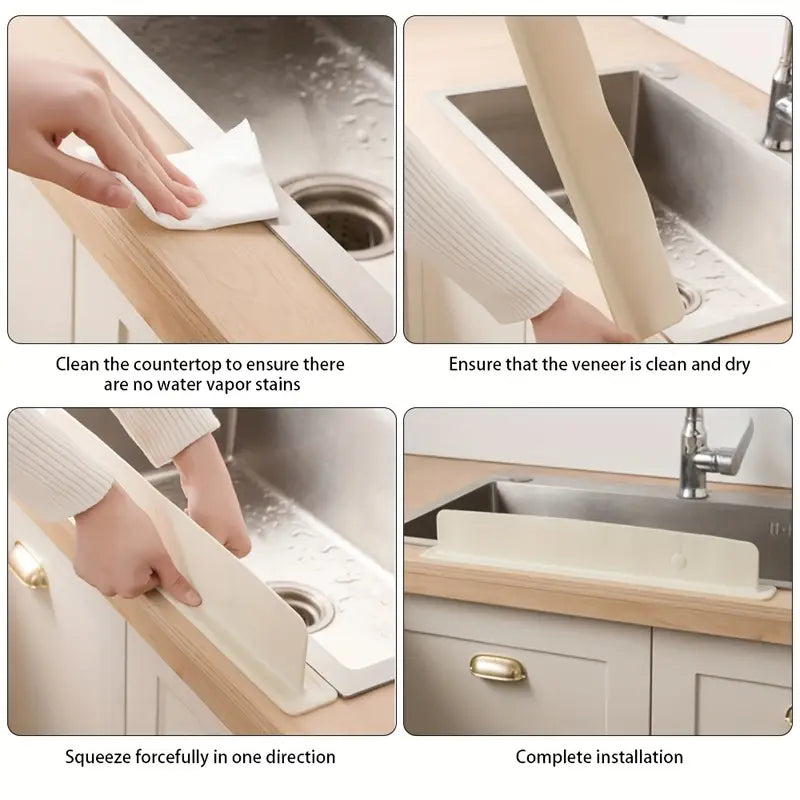 Clean the countertop to ensure there are no water vapor stains

Ensure that the veneer is clean and dry

Squeeze forcefully in one direction

Complete installation