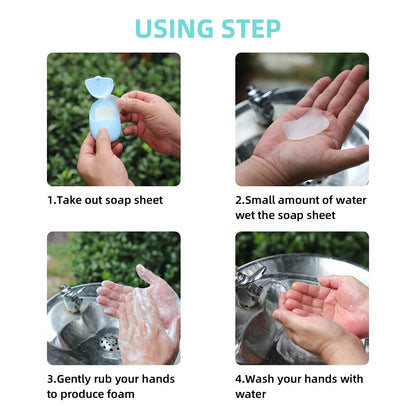 USING STEP

1.Take out soap sheet

2.Small amount of water wet the soap sheet

3.Gently rub your hands to produce foam

4.Wash your hands with water