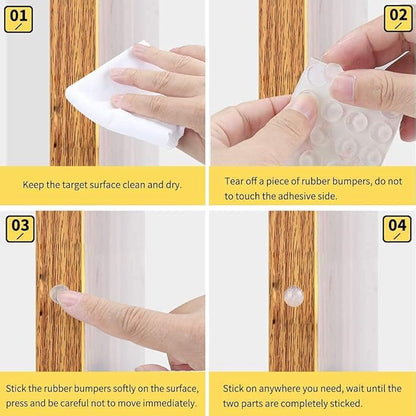 01

Keep the target surface clean and dry.

02

Tear off a piece of rubber bumpers, do not to touch the adhesive side.

03

Stick the rubber bumpers softly on the surface, press and be careful not to move immediately.

04

Stick on anywhere you need, wait until the two parts are completely sticked.