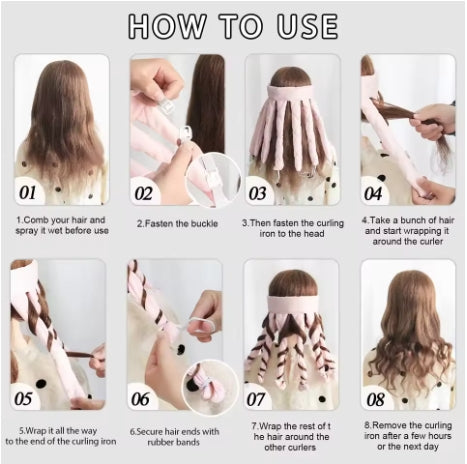 HOW TO USE

01

1.Comb your hair and spray it wet before use

02

2.Fasten the buckle

03

3.Then fasten the curling iron to the head

04

4.Take a bunch of hair and start wrapping it around the curler

05

5.Wrap it all the way to the end of the curling iron

06

6.Secure hair ends with rubber bands

07

7.Wrap the rest of t he hair around the other curlers

08

8.Remove the curling iron after a few hours or the next day