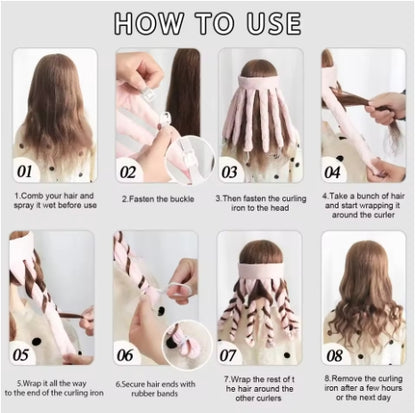 HOW TO USE

01

1.Comb your hair and spray it wet before use

02

2.Fasten the buckle

03

3.Then fasten the curling iron to the head

04

4.Take a bunch of hair and start wrapping it around the curler

05

5.Wrap it all the way to the end of the curling iron

06

6.Secure hair ends with rubber bands

07

7.Wrap the rest of t he hair around the other curlers

08

8.Remove the curling iron after a few hours or the next day